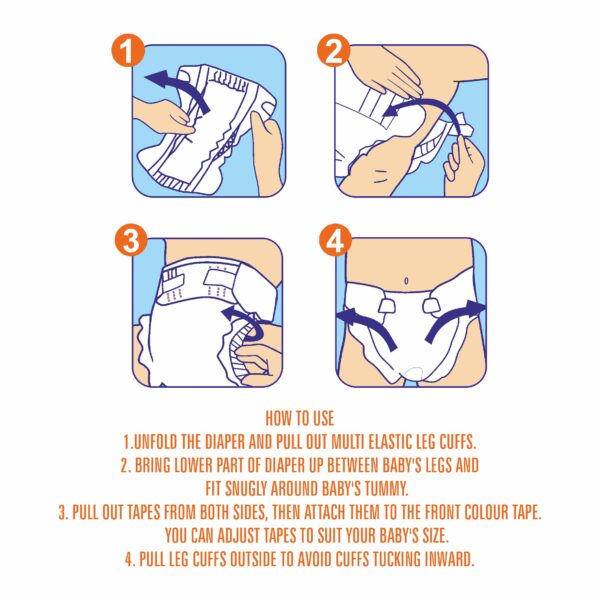 1

2

3

4

HOW TO USE

1.UNFOLD THE DIAPER AND PULL OUT MULTI ELASTIC LEG CUFFS.

2. BRING LOWER PART OF DIAPER UP BETWEEN BABY'S LEGS AND FIT SNUGLY AROUND BABY'S TUMMY.

3. PULL OUT TAPES FROM BOTH SIDES, THEN ATTACH THEM TO THE FRONT COLOUR TAPE. YOU CAN ADJUST TAPES TO SUIT YOUR BABY'S SIZE.

4. PULL LEG CUFFS OUTSIDE TO AVOID CUFFS TUCKING INWARD.